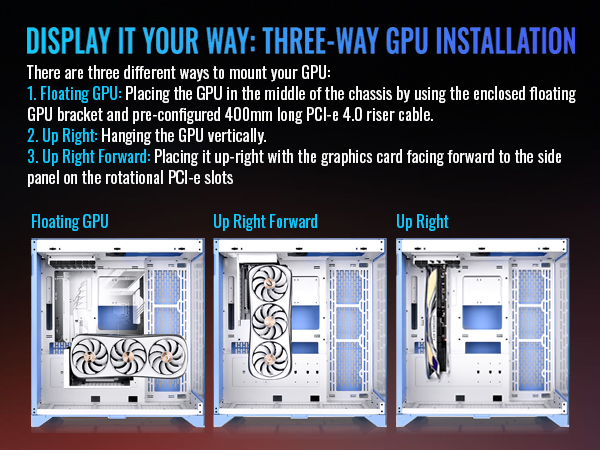 DISPLAY IT YOUR WAY: THREE-WAY GPU INSTALLATION

There are three different ways to mount your GPU:
1. Floating GPU: Placing the GPU in the middle of the chassis by using the enclosed floating GPU bracket and pre-configured 400mm long PCI-e 4.0 riser cable.
2. Up Right: Hanging the GPU vertically.
3. Up Right Forward: Placing it up-right with the graphics card facing forward to the side panel on the rotational PCI-e slots

Floating GPU

Up Right Forward

Up Right